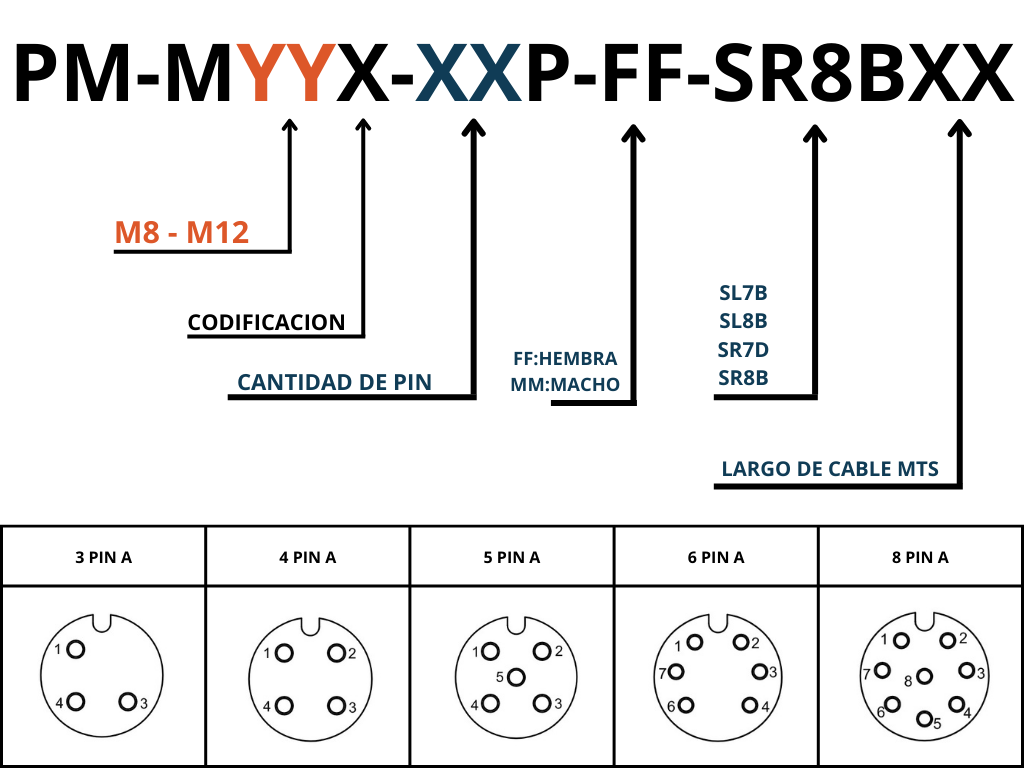 PM-MYYX-XXP-FF-SR8BXX

M8 - M12

CODIFICACION

CANTIDAD DE PIN

FF:HEMBRA
MM:MACHO

SL7B
SL8B
SR7D
SR8B

LARGO DE CABLE MTS

| 3 PIN A | 4 PIN A | 5 PIN A | 6 PIN A | 8 PIN A |
|---|---|---|---|---|
| 1 4 3 | 1 2 4 3 | 1 2 5 4 3 | 1 2 7 3 6 4 | 1 2 7 8 3 6 4 5 |